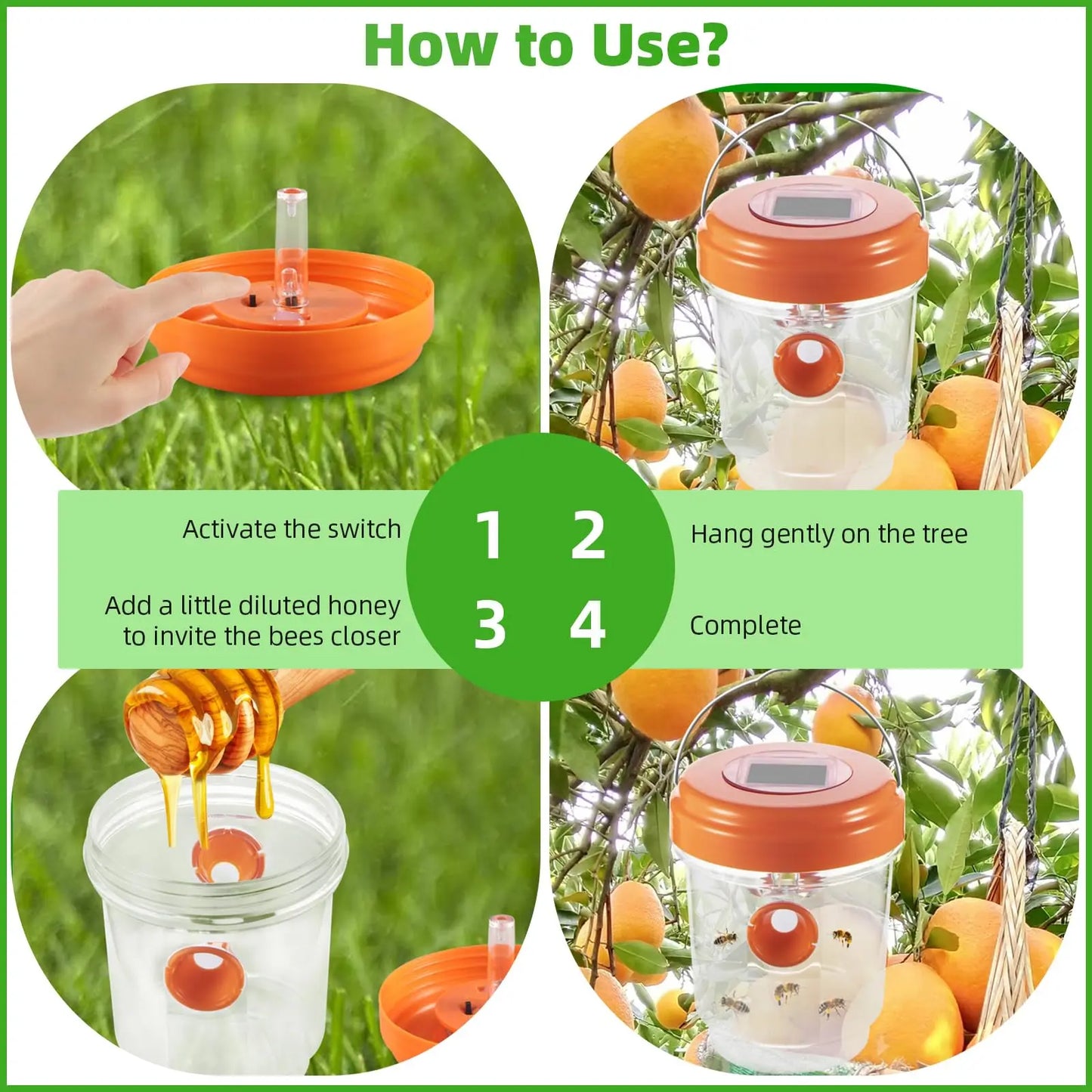 How to Use?

Activate the switch

1

2

Hang gently on the tree

Add a little diluted honey to invite the bees closer

3

4

Complete