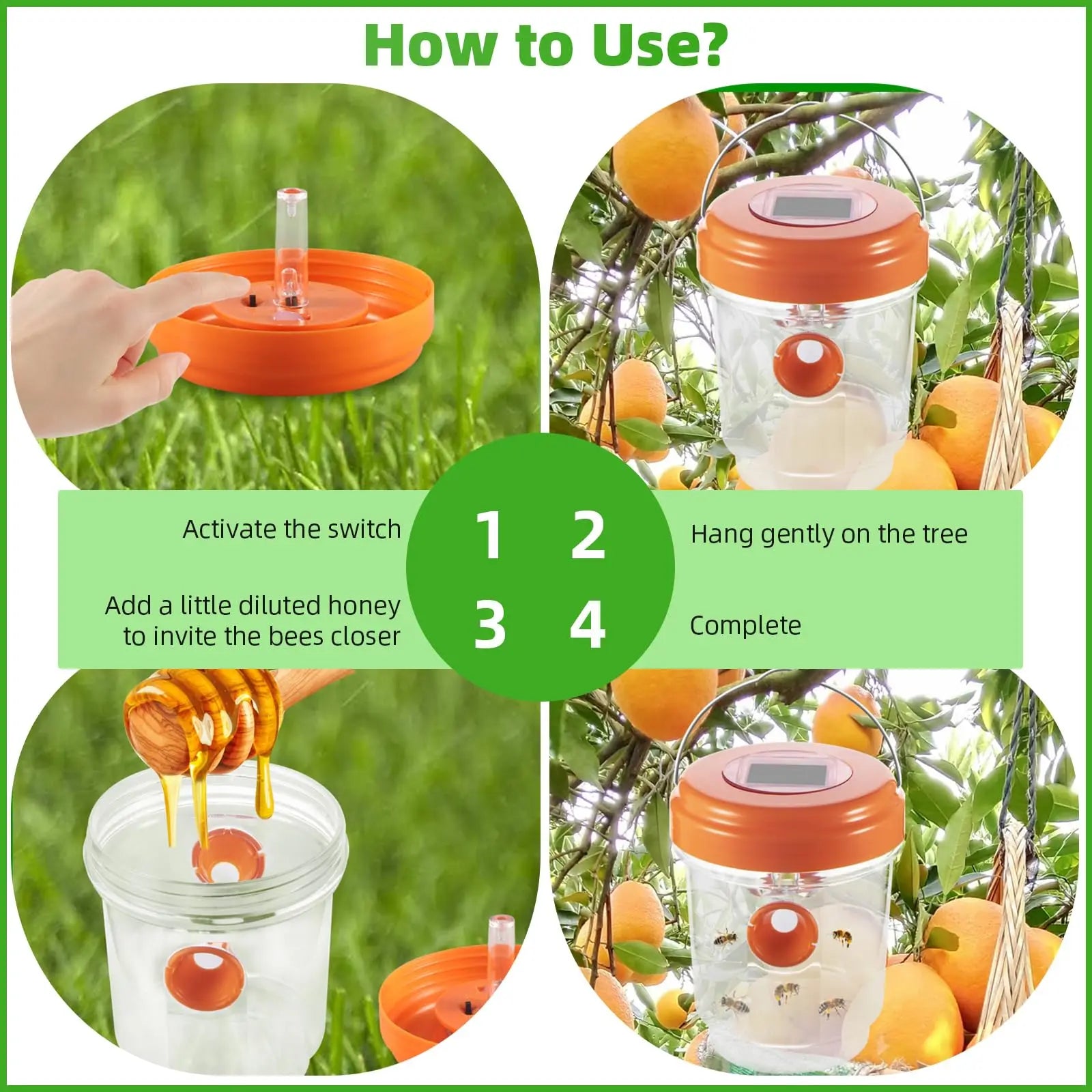 How to Use?

Activate the switch

1

2

Hang gently on the tree

Add a little diluted honey to invite the bees closer

3

4

Complete