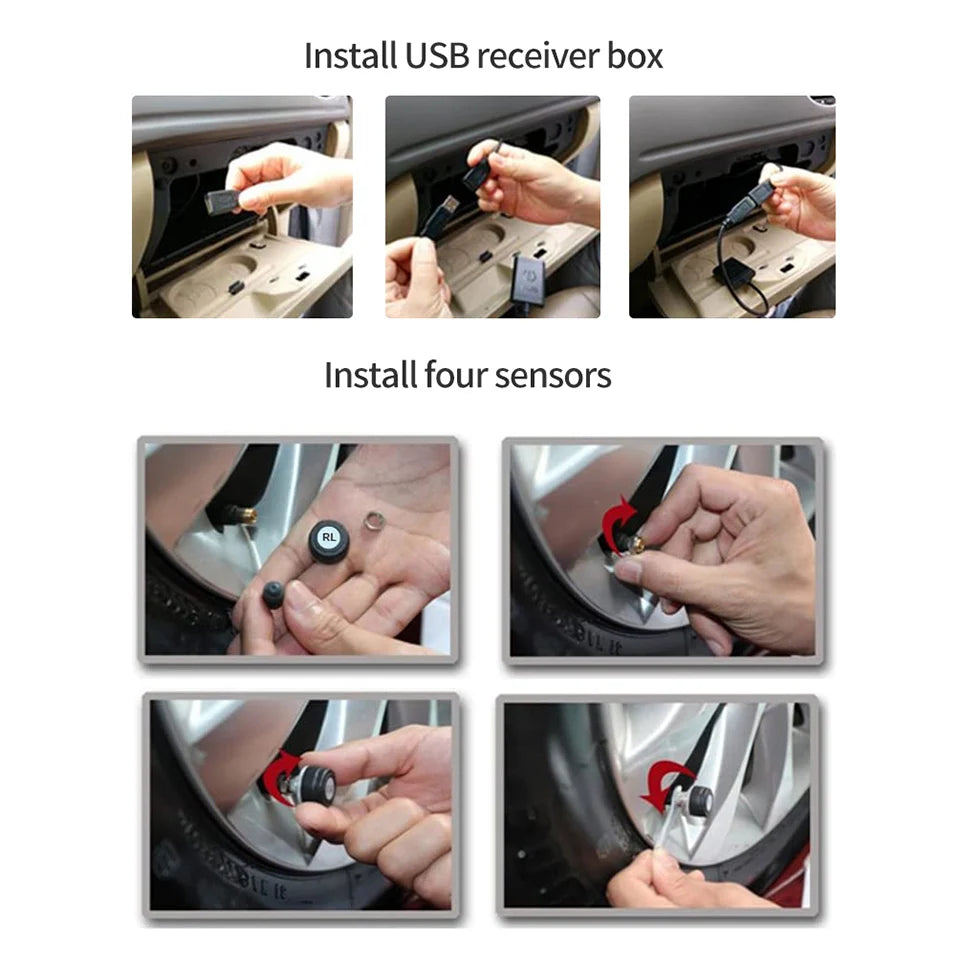 Install USB receiver box

Install four sensors

RL